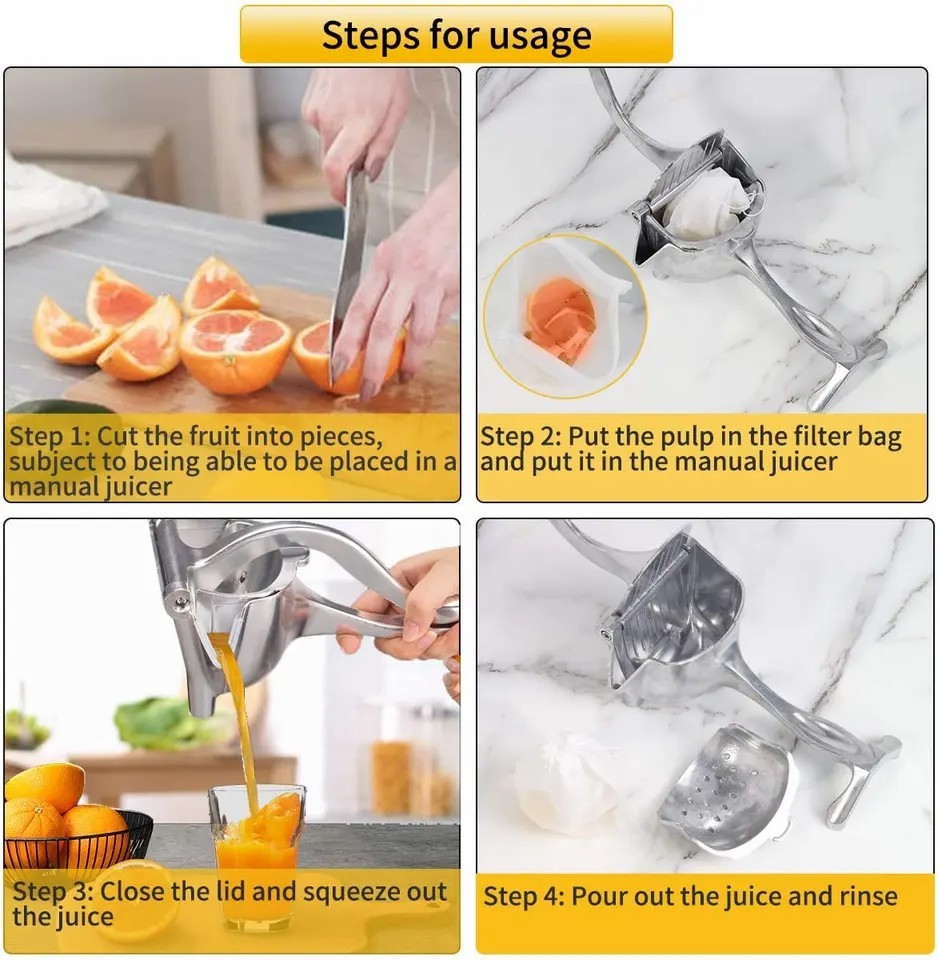 Steps for usage

Step 1: Cut the fruit into pieces, subject to being able to be placed in a manual juicer

Step 2: Put the pulp in the filter bag and put it in the manual juicer

Step 3: Close the lid and squeeze out the juice

Step 4: Pour out the juice and rinse